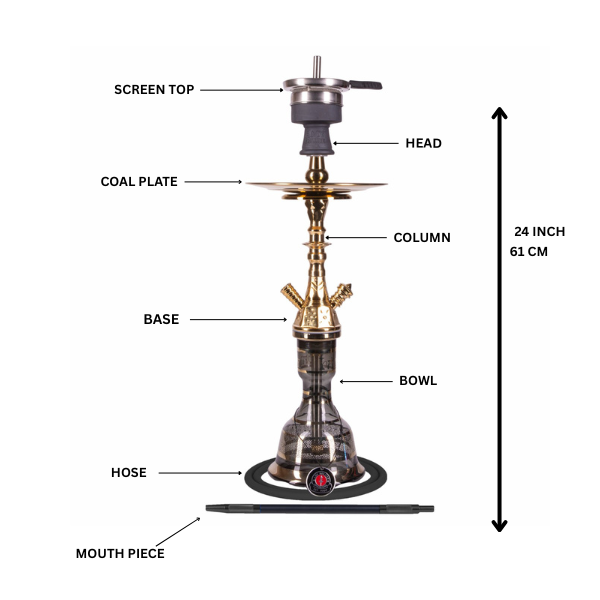 SCREEN TOP

HEAD

COAL PLATE

COLUMN

24 INCH
61 CM

BASE

BOWL

HOSE

MOUTH PIECE